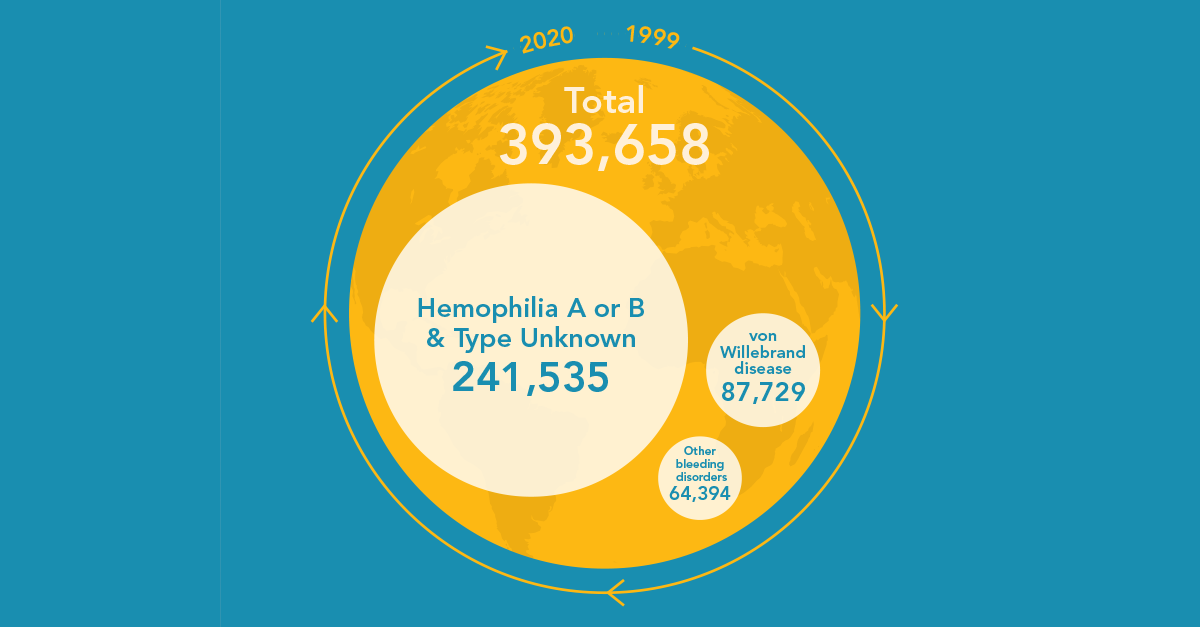 2020 1999

Total
393,658

Hemophilia A or B & Type Unknown
241,535

von Willebrand disease
87,729

Other bleeding disorders
64,394